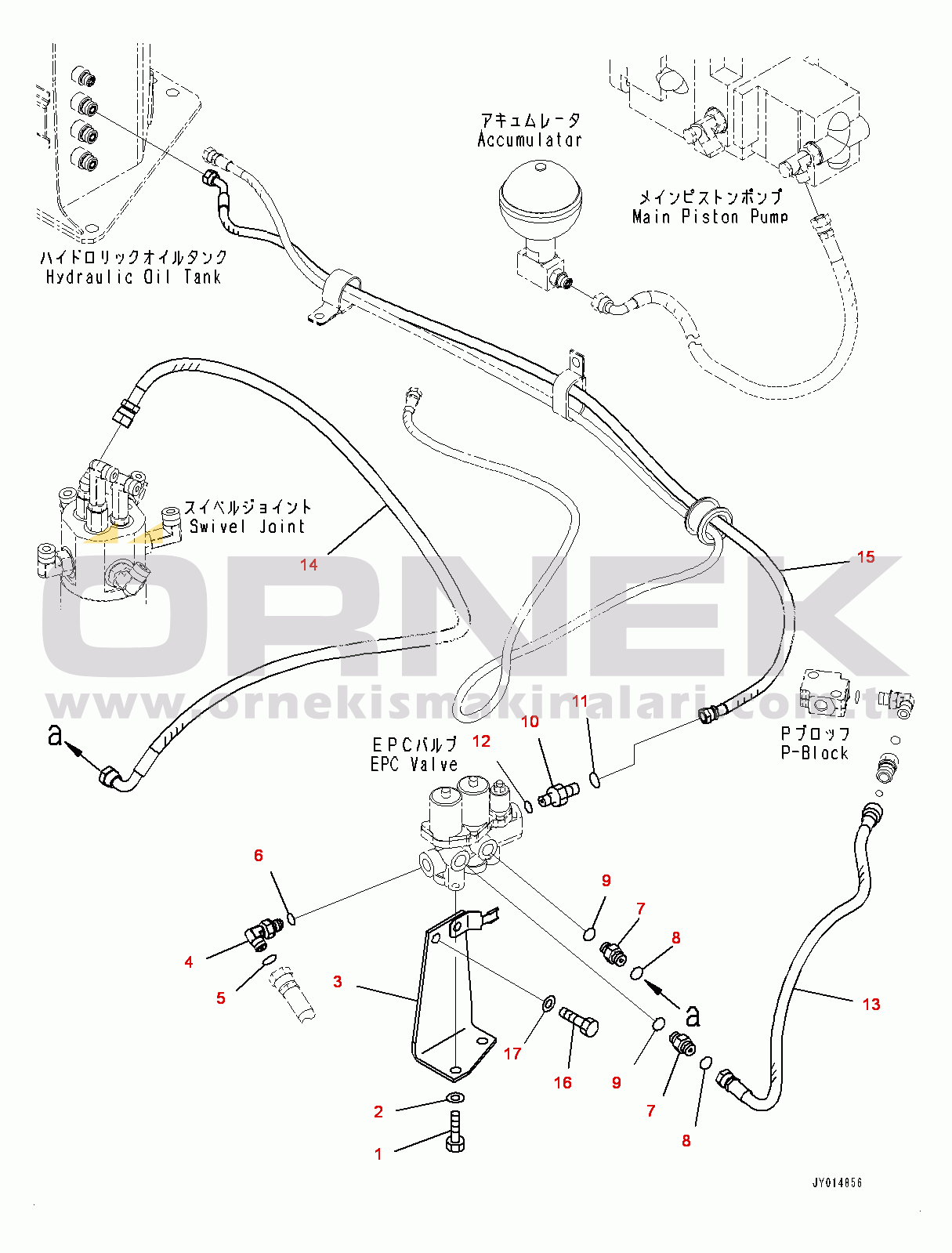 アキュムレータ
Accumulator

メインピストンポンプ
Main Piston Pump

ハイドロリックオイルタンク
Hydraulic Oil Tank

スイベルジョイント
Swivel Joint

14

15

ORNEK
www.ornekismakinalari.com.tr

a

11
10
12

EPCバルブ
EPC Valve

Pブロック
P-Block

6
9
7
8
4
5
3
a
13
17
16
9
7
8
2
1

JY014856