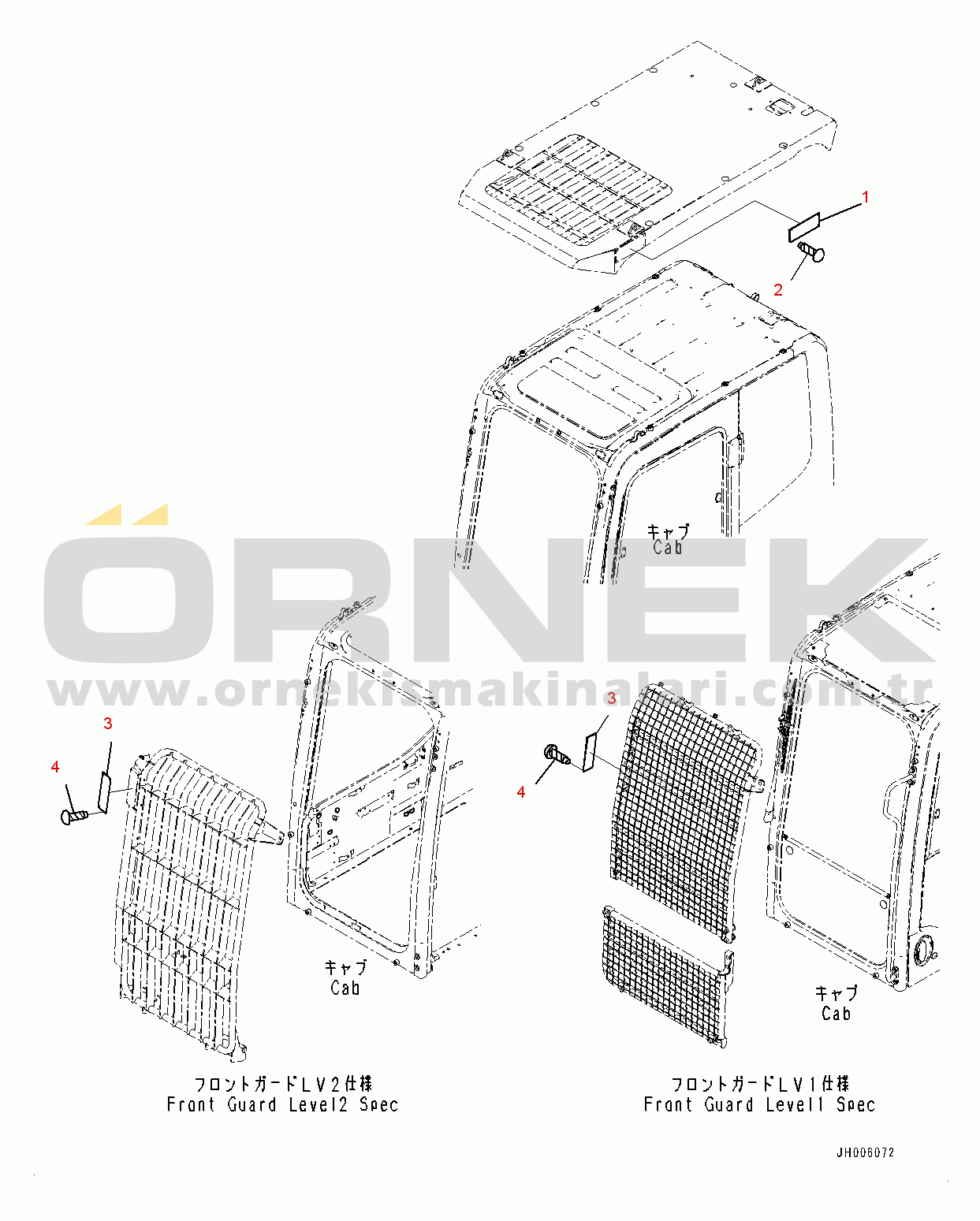 1

2

キャブ
Cab

ÖRNEK
www.ornekismakinalari.com.tr

3

4

3

4

キャブ
Cab

キャブ
Cab

フロントガードLV2仕様
Front Guard Level2 Spec

フロントガードLV1仕様
Front Guard Level1 Spec

JH006072