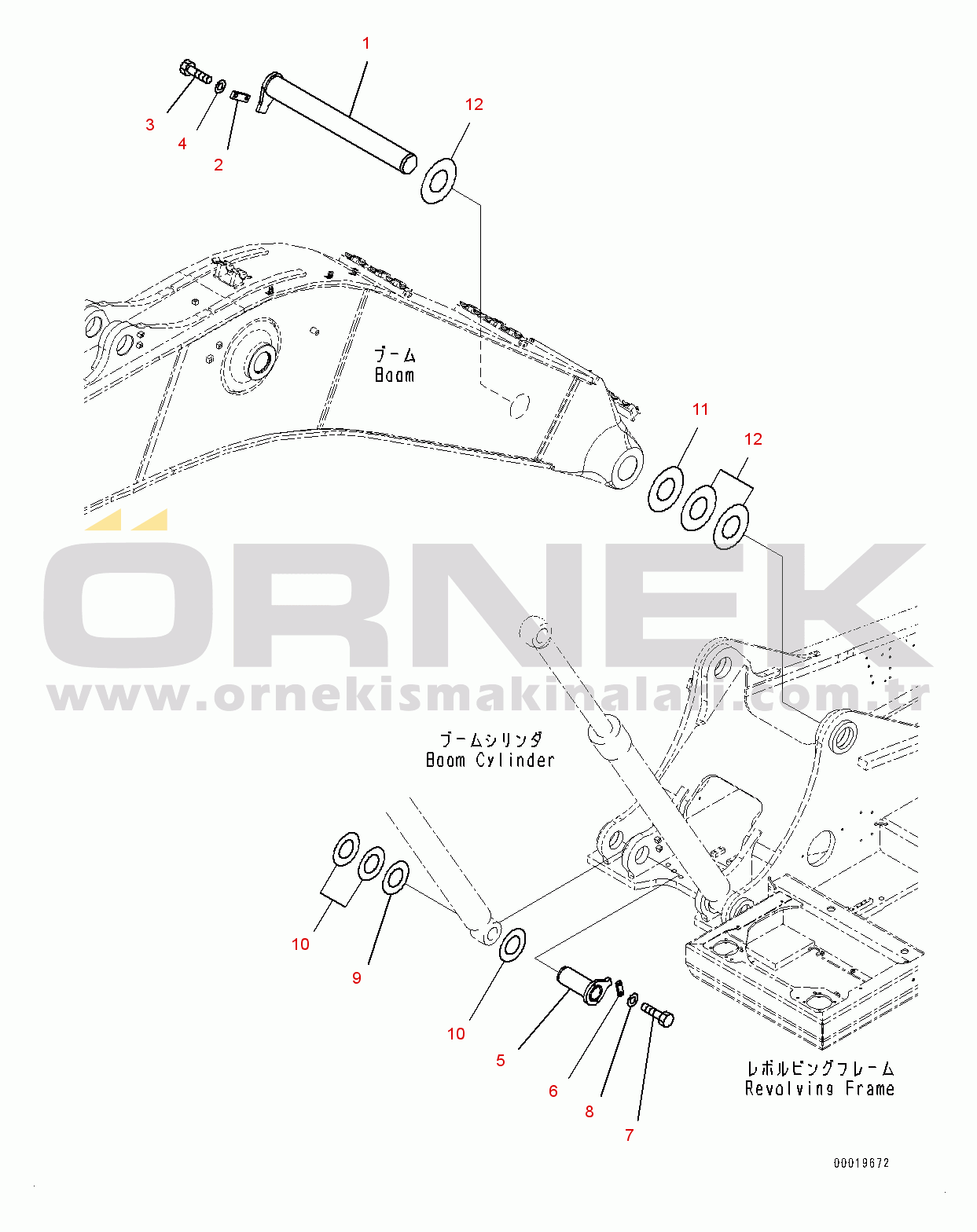 1

12

3

4

2

ブーム
Boom

11

12

ÖRNEK
www.ornekismakinalari.com.tr

ブームシリンダ
Boom Cylinder

10

9

10

5

6

8

7

レボルビングフレーム
Revolving Frame

00019672