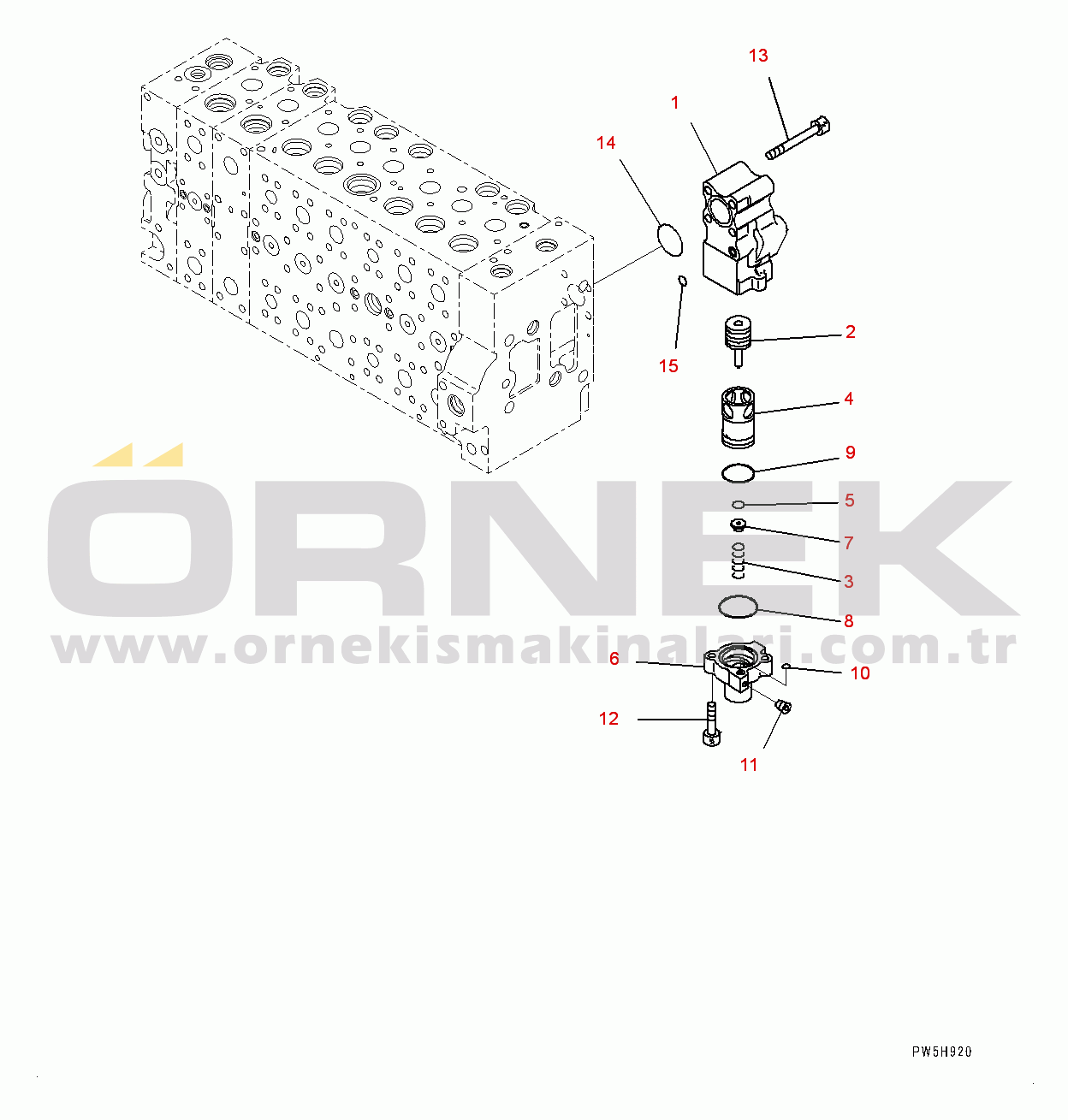 13
1
14
2
15
4
9
5
7
3
8
ÖRNEK
www.ornekismakinalari.com.tr
6
10
12
11
PW5H920