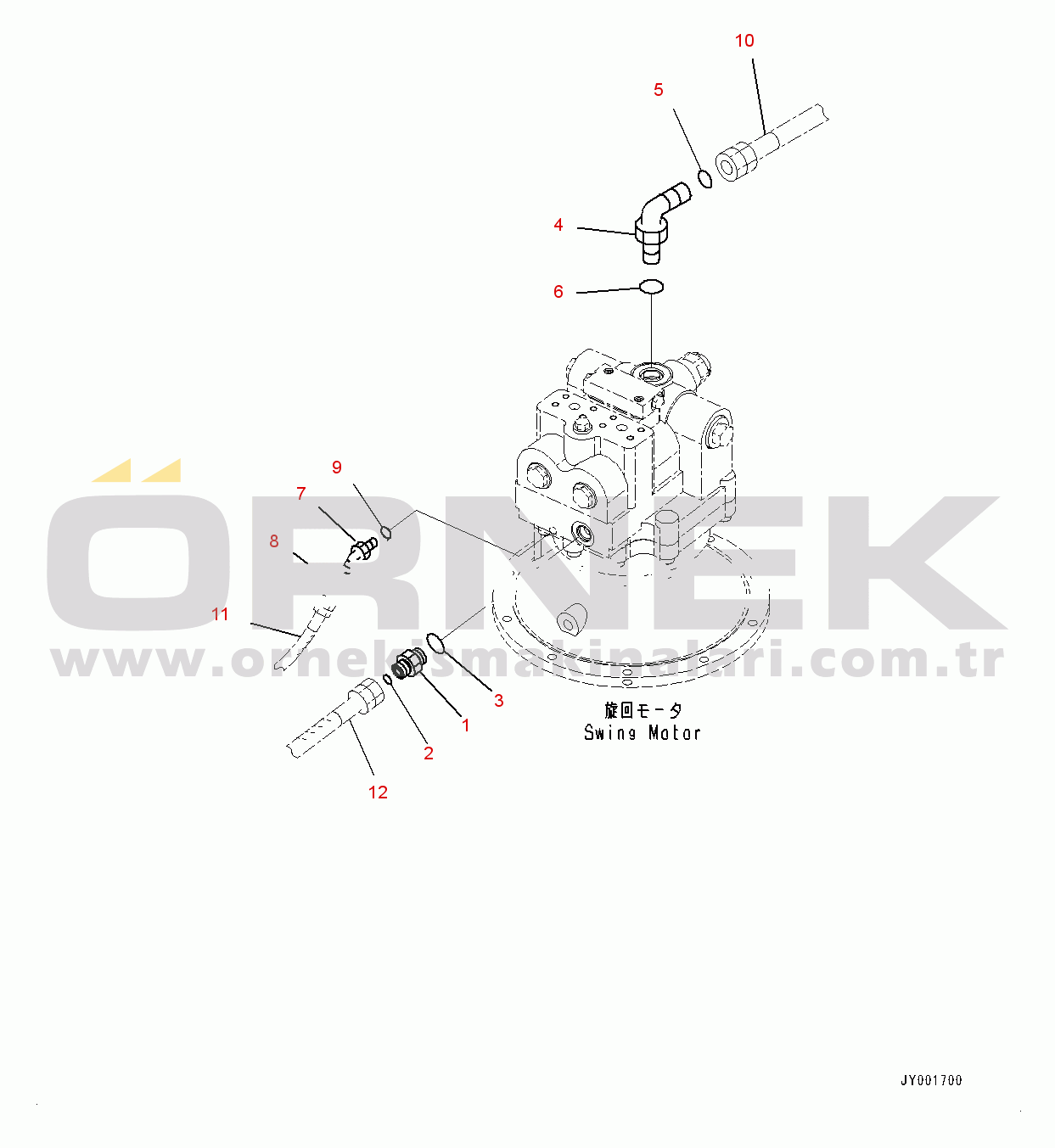 10
5
4
6
9
7
8
11
ÖRNEK
www.ornekismakinalari.com.tr
3
1
2
12
旋回モータ
Swing Motor
JY001700