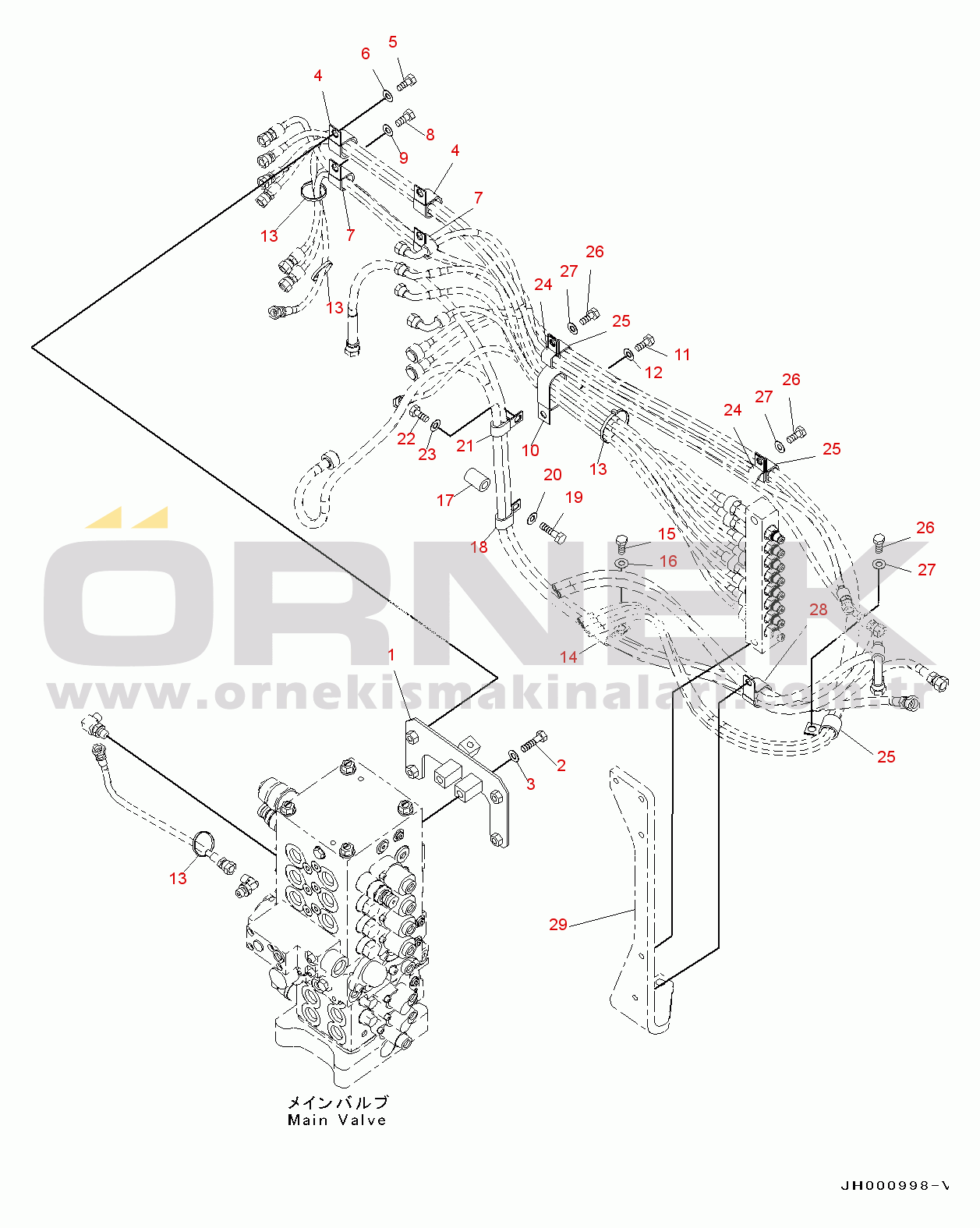 5
6
4
8
9
4
7
13
7
13
26
27
24
25
11
12
26
27
24
25
22
23
21
10
13
20
19
17
18
15
16
26
27
28
14
1
2
3
25
13
29
ÖRNEK
www.ornekismakinalari.com.tr
メインバルブ
Main Valve
JH000998-V