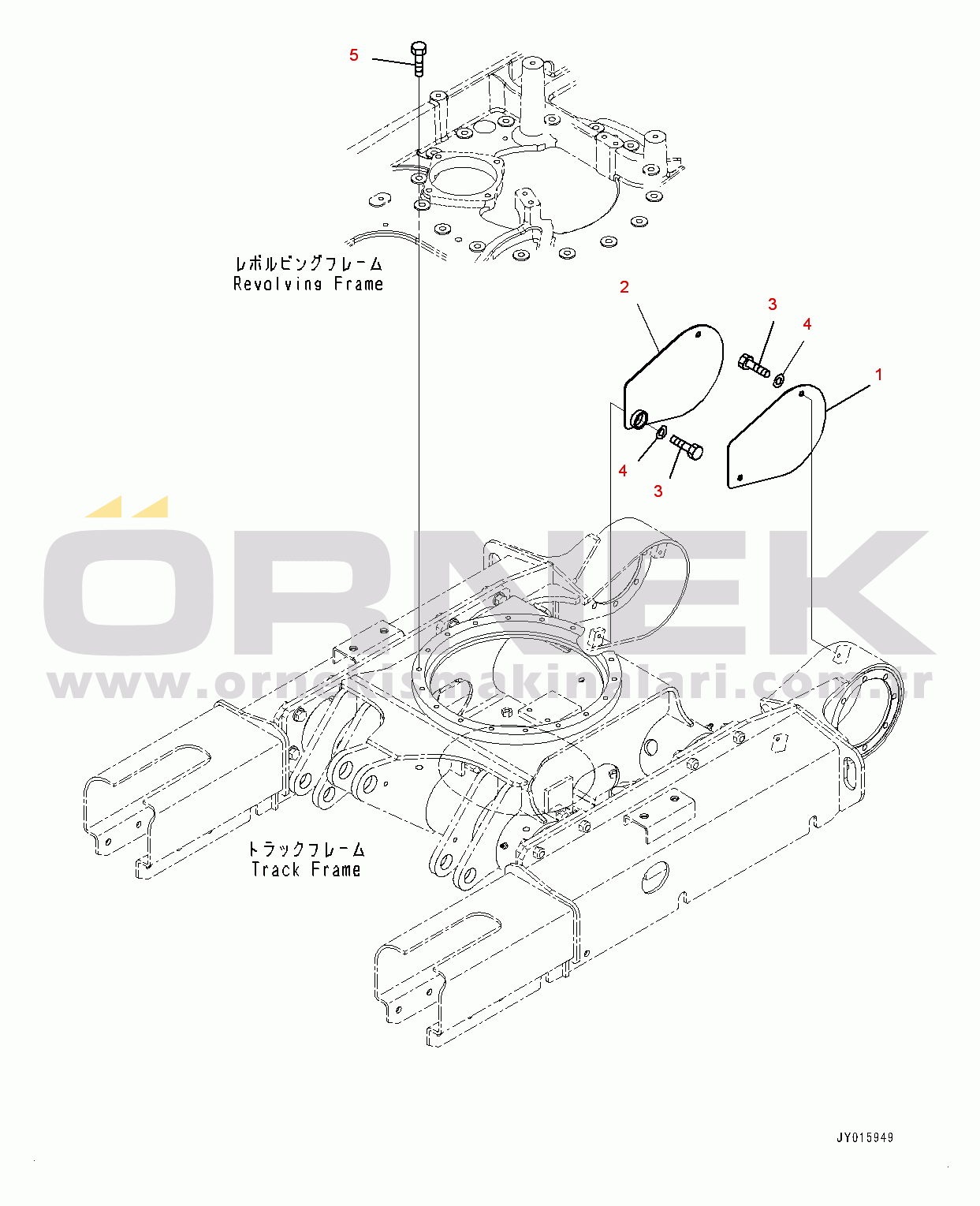 5

レボルビングフレーム
Revolving Frame

2

3

4

1

4

3

ÖRNEK
www.ornekismakinalari.com.tr

トラックフレーム
Track Frame

JY015949