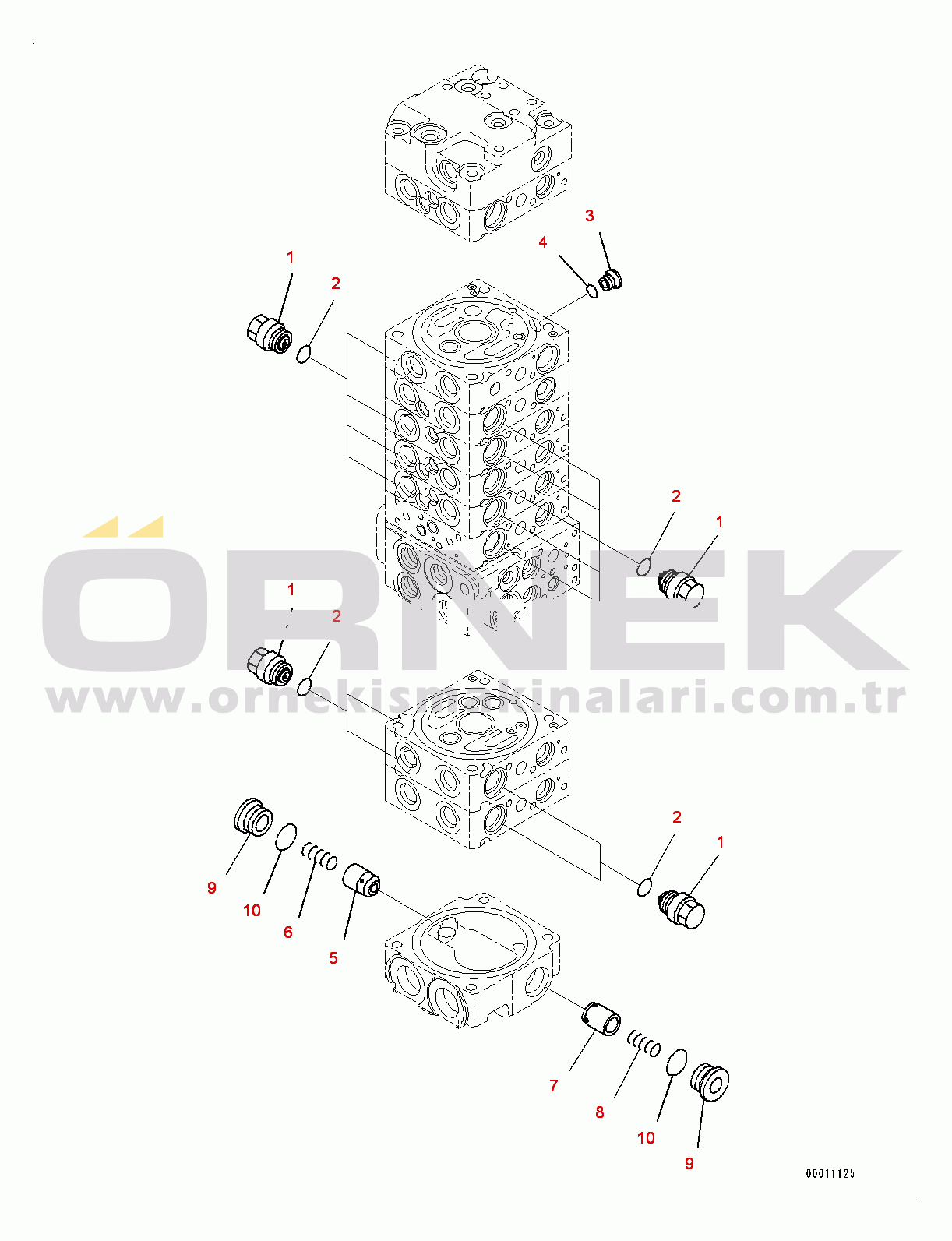 3
4
1
2
2
1
ÖRNEK
1
2
www.ornekismakinalari.com.tr
2
1
9
10
6
5
7
8
10
9
00011125