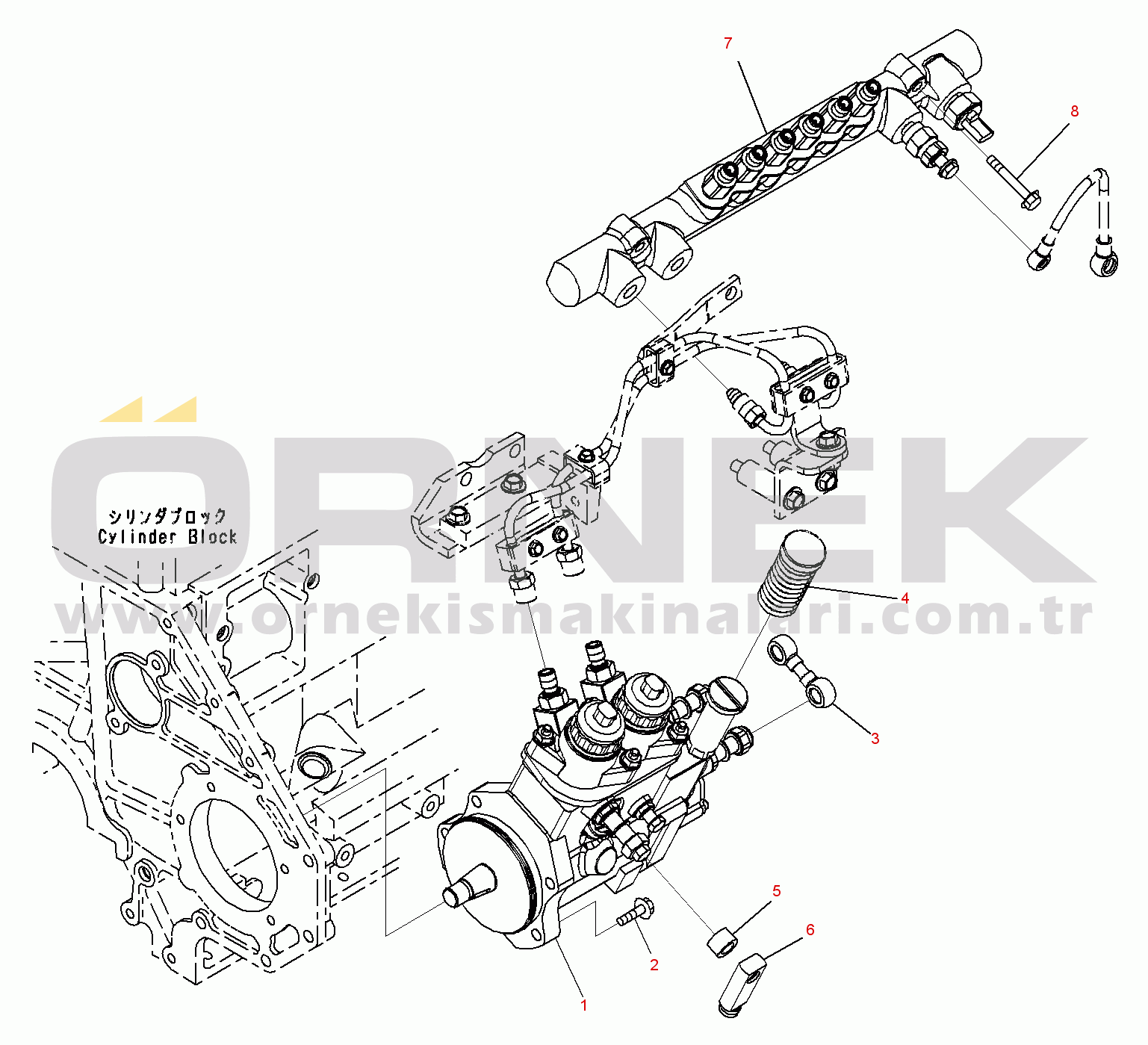 7
8
ÖRNEK
シリンダブロック
Cylinder Block
www.ornekismakinalari.com.tr
4
3
5
6
2
1