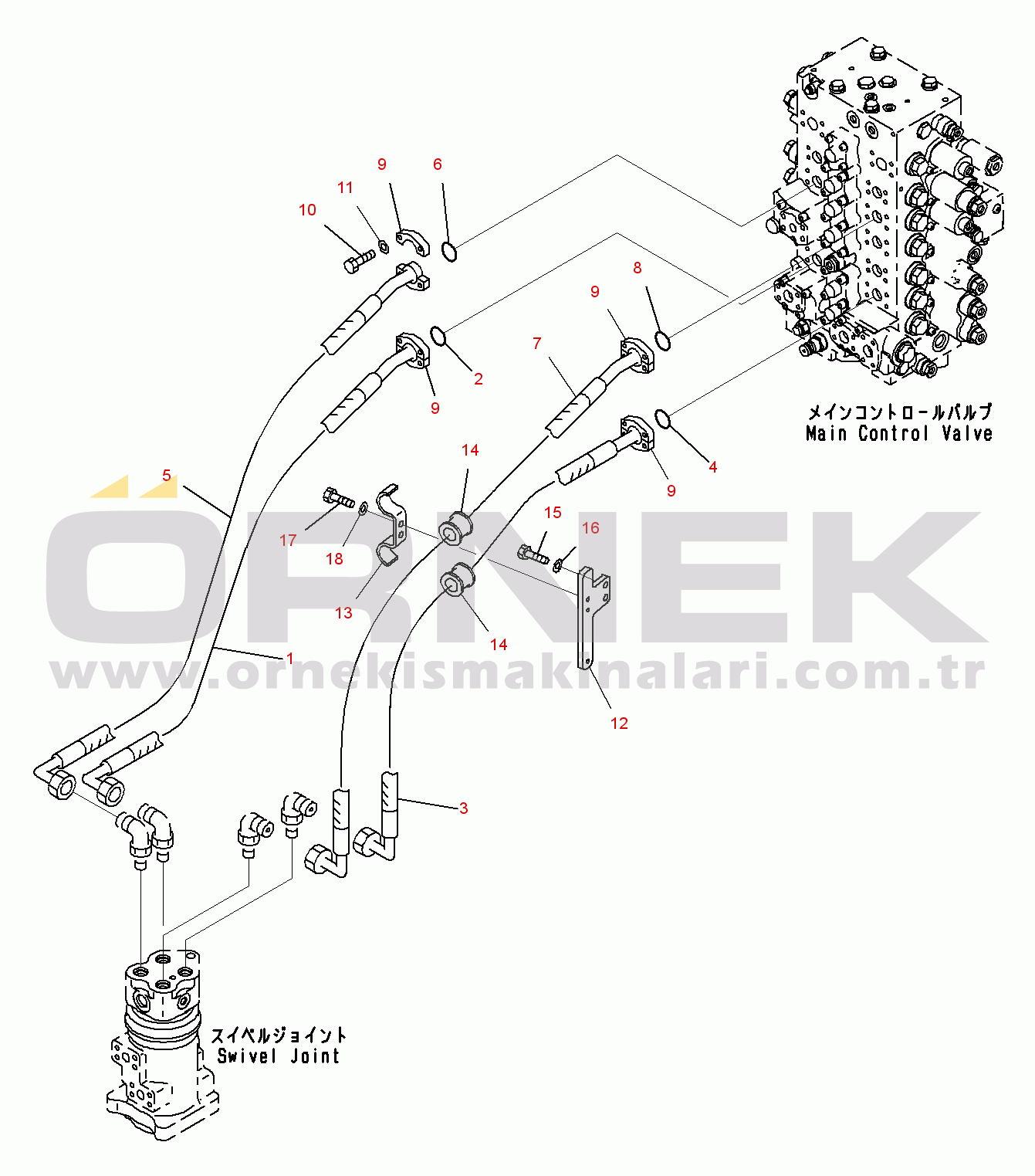 9
6
11
10
8
9
7
2
9
メインコントロールバルブ
Main Control Valve
14
4
9
5
15
16
17
18
13
14
ÖRNEK
www.ornekismakinalari.com.tr
1
12
3
スイベルジョイント
Swivel Joint