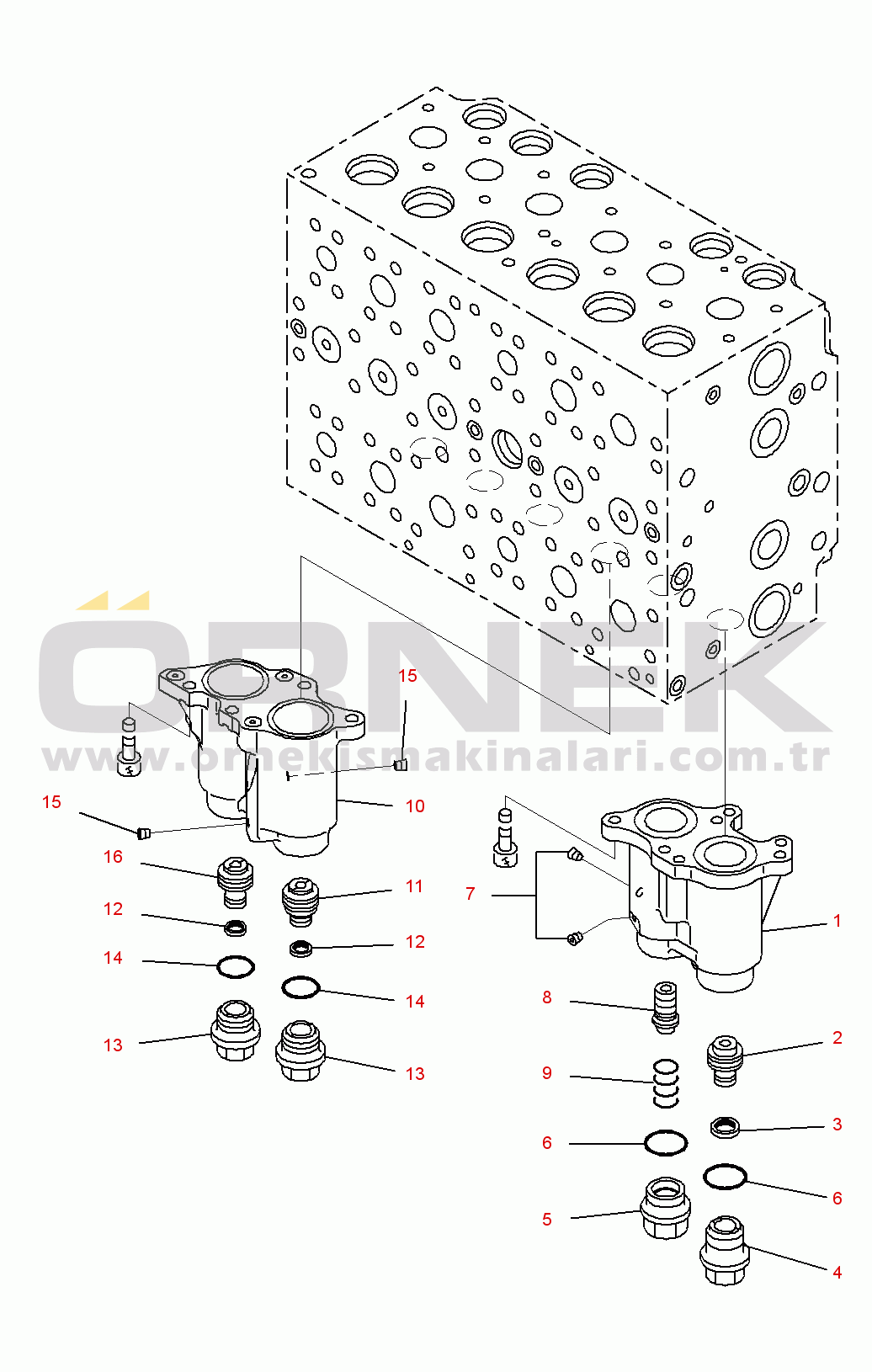 ÖRNEK
www.ornekismakinalari.com.tr

15
15
10
16
11
12
12
14
14
13
13
7
1
8
2
9
3
6
6
5
4