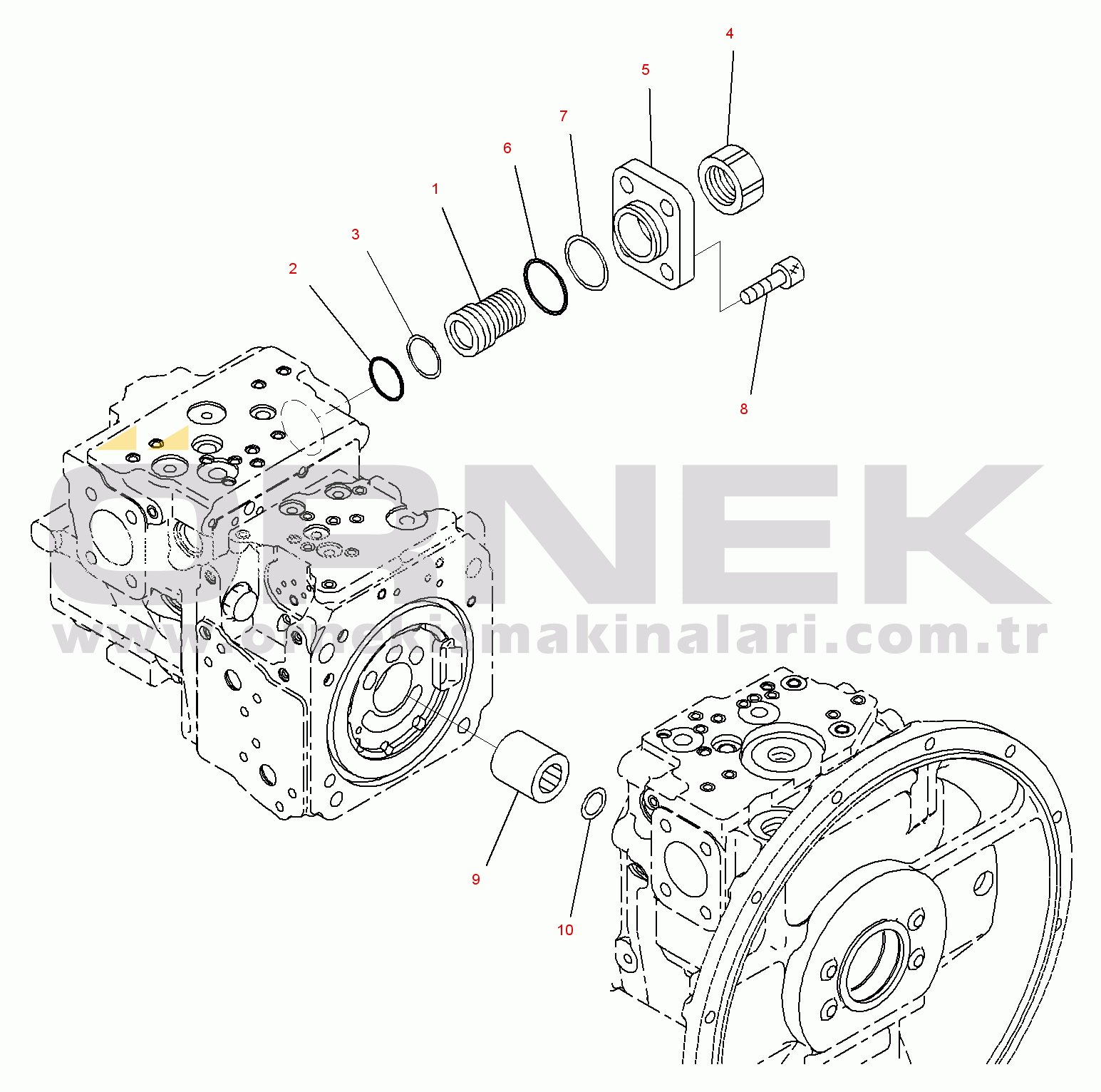 4
5
7
6
1
3
2
8
ORNEK
www.ornekismakinalari.com.tr
9
10