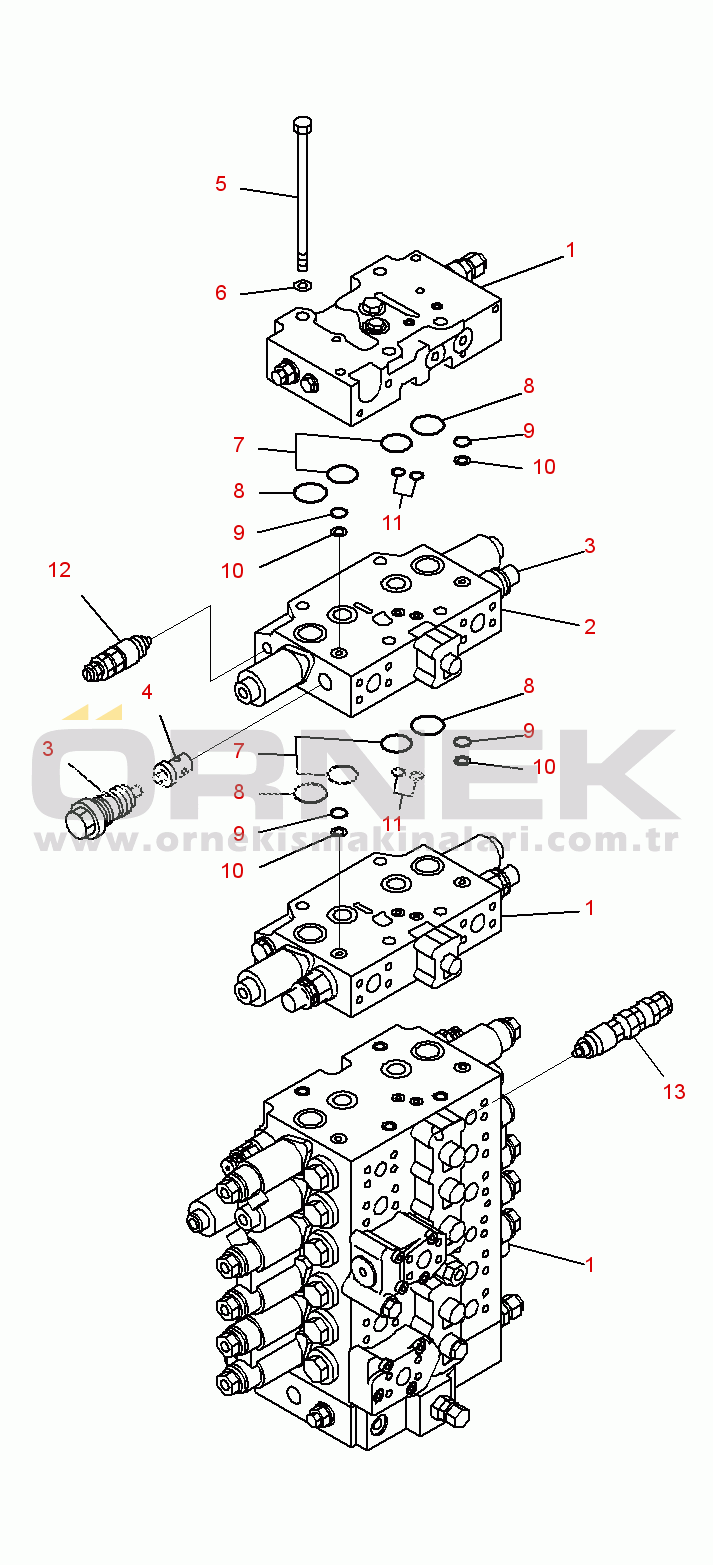 5
1
6
8
7
9
10
8
11
9
10
3
12
2
4
8
3
7
9
10
8
11
9
10
1
13
1
ÖRNEK
www.ornekismakinalari.com.tr