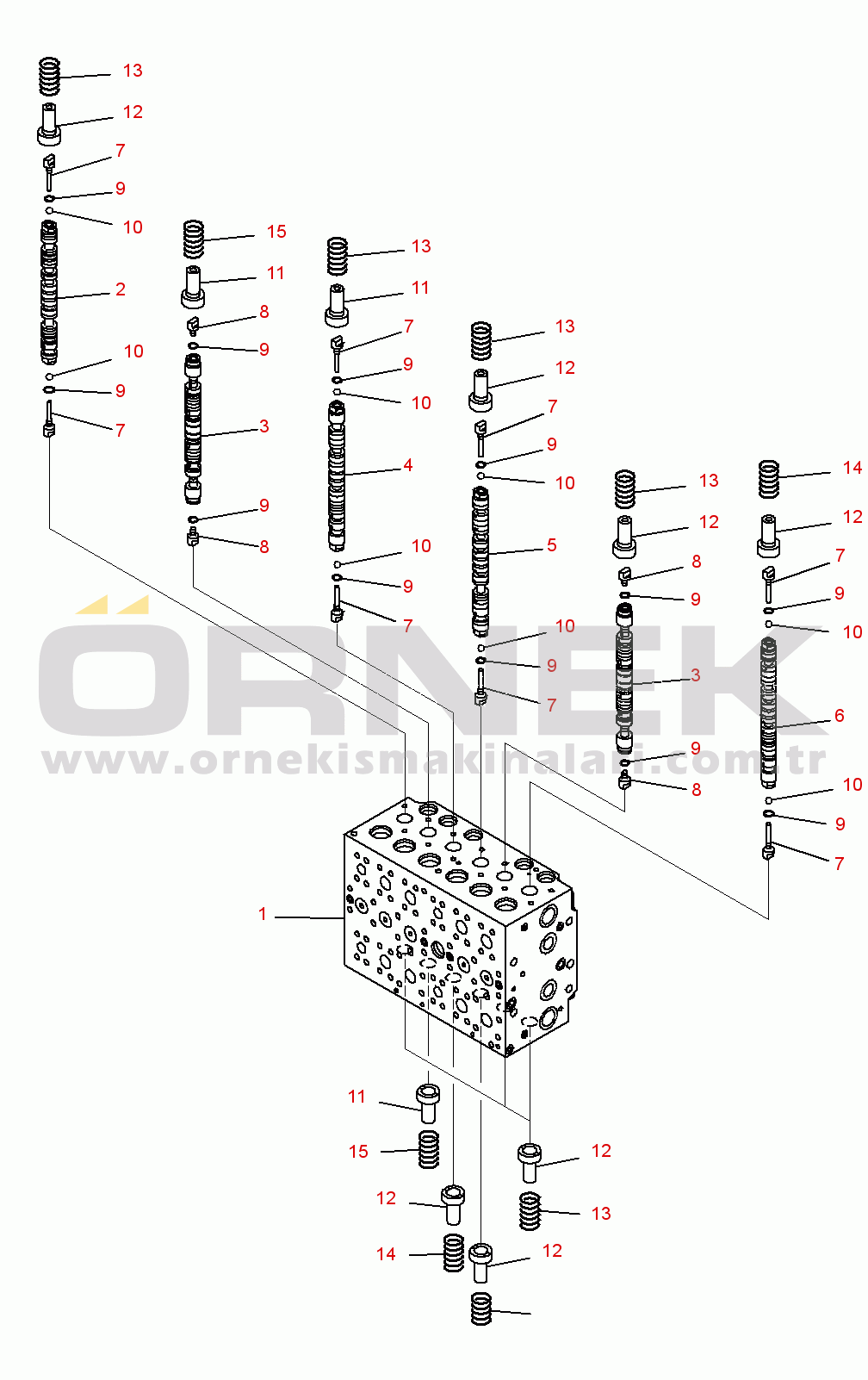 13
12
7
9
10
2
10
9
7
15
11
8
9
3
9
8
13
11
7
9
10
4
10
9
7
13
12
7
9
10
5
10
9
7
13
12
8
9
3
9
8
14
12
7
9
10
6
10
9
7
ÖRNEK
www.ornekismakinalari.com.tr
1
11
15
12
14
12
13
12